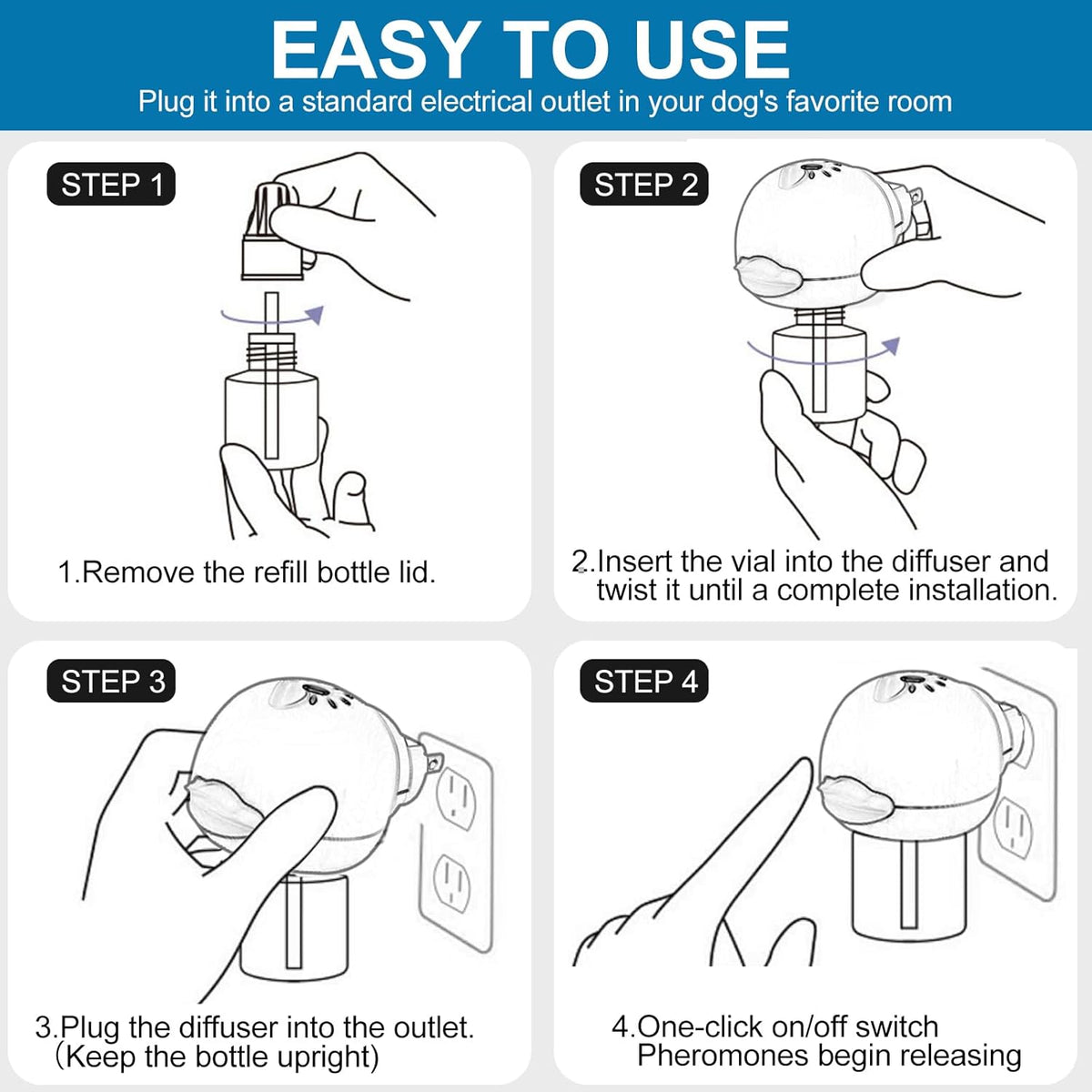 EASY TO USE

Plug it into a standard electrical outlet in your dog's favorite room

STEP 1

1.Remove the refill bottle lid.

STEP 2

2.Insert the vial into the diffuser and twist it until a complete installation.

STEP 3

3.Plug the diffuser into the outlet. (Keep the bottle upright)

STEP 4

4.One-click on/off switch Pheromones begin releasing